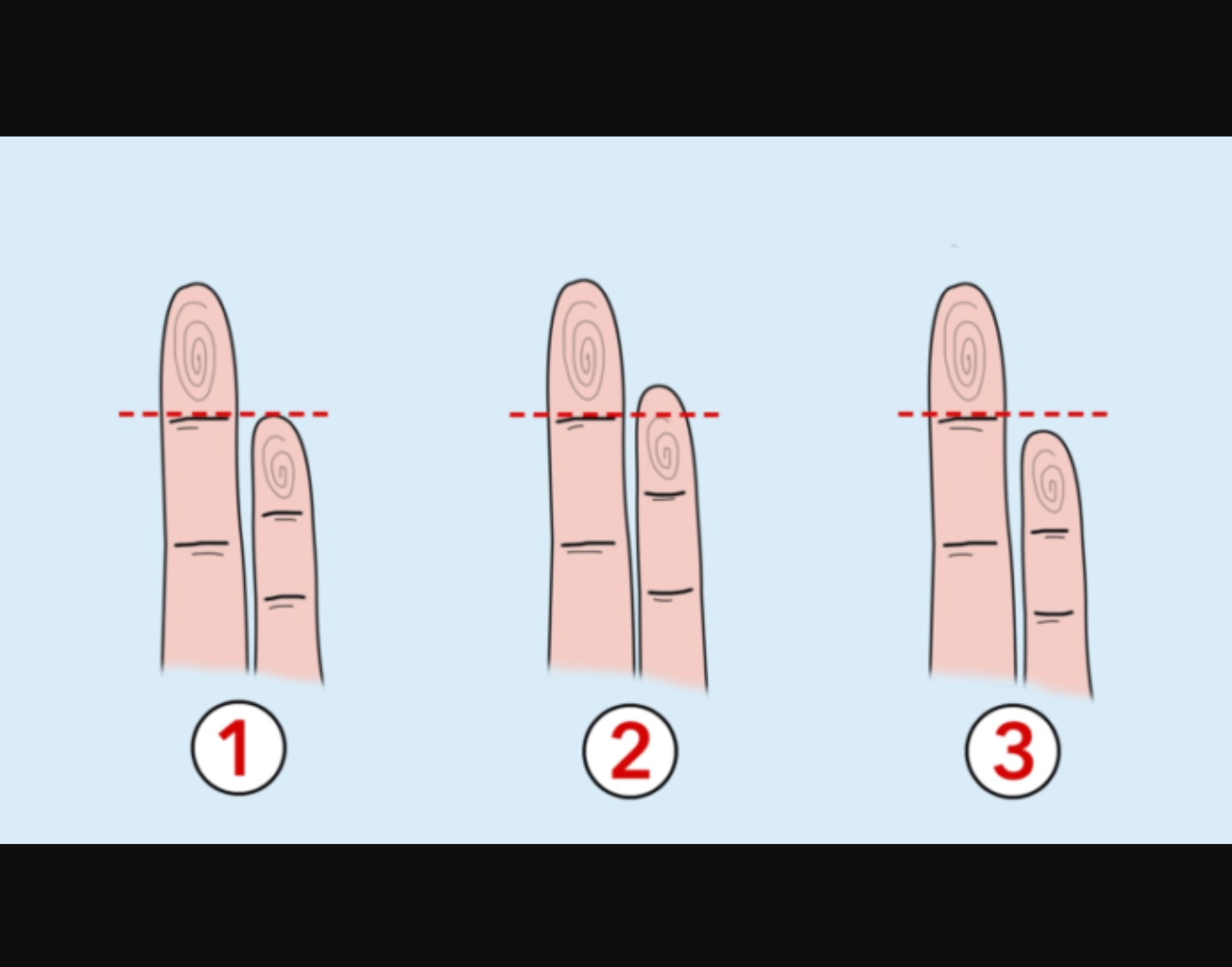 1

2

3